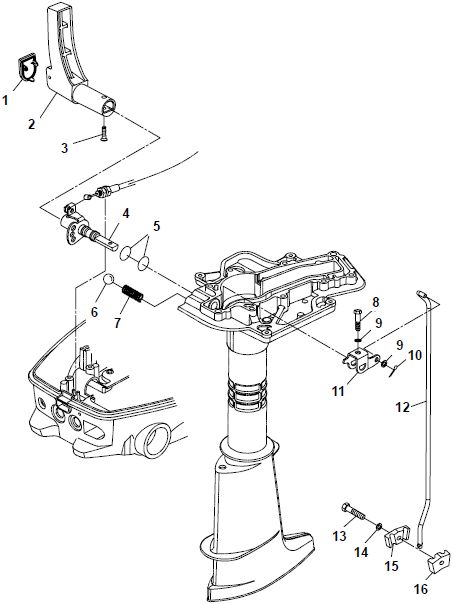 1
2
3
4
5
6
7
8
9
9
10
11
12
13
14
15
16