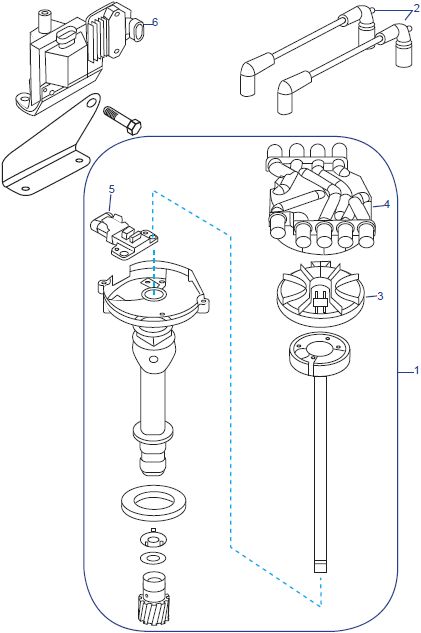 6
2
5
4
3
1