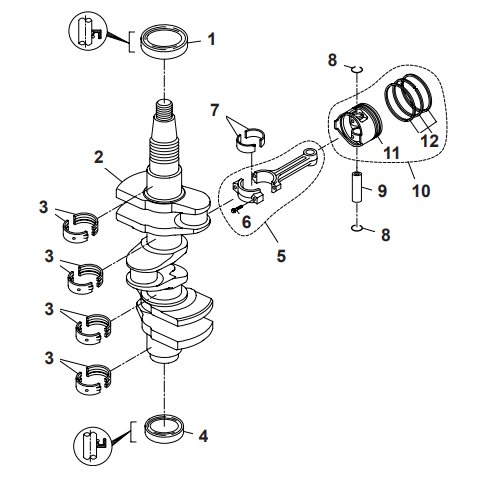 1
8
7
12
11
2
9
10
3
6
8
5
3
3
3
4